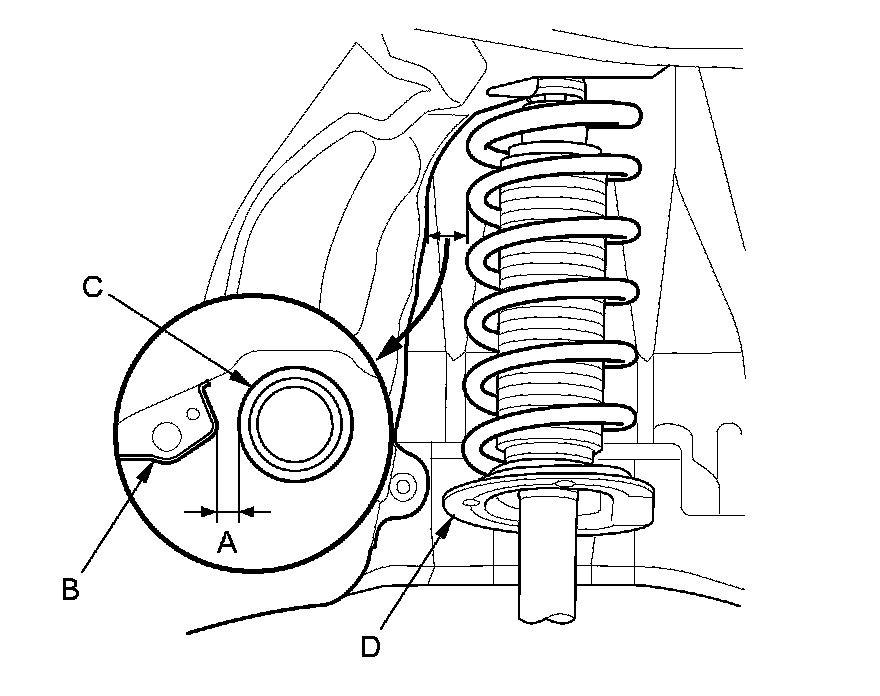 C
A
B
D