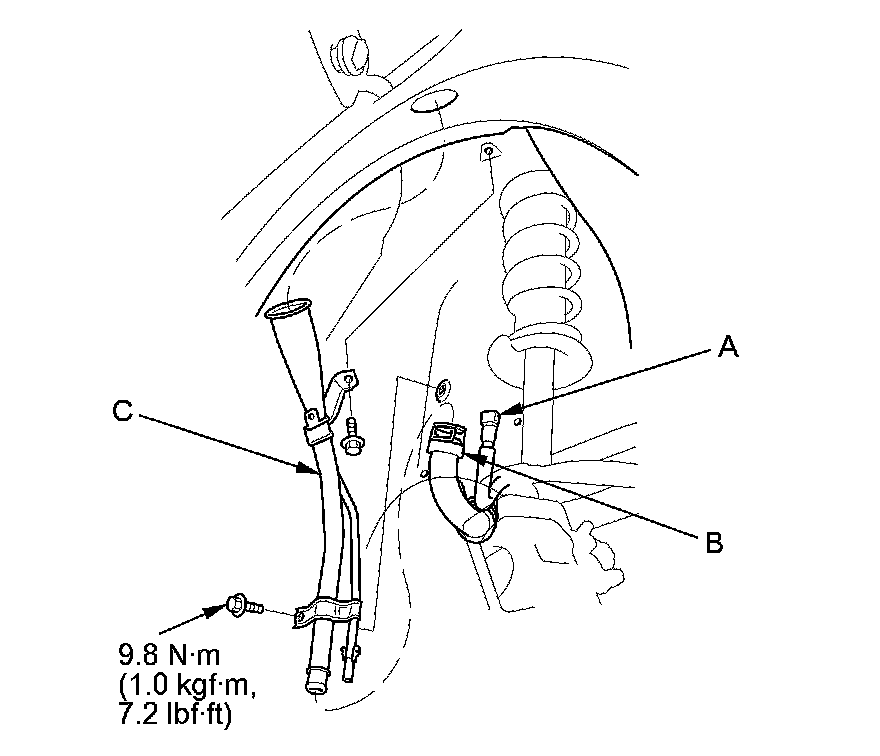 A

C

B

9.8 N·m
(1.0 kgf·m,
7.2 lbf·ft)