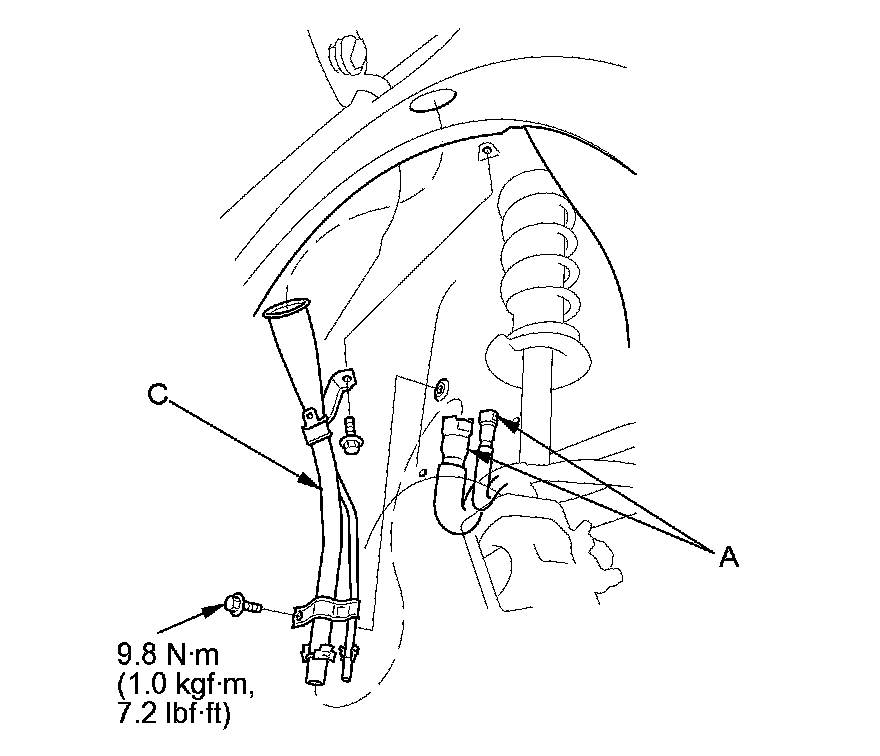 C

A

9.8 N·m
(1.0 kgf·m,
7.2 lbf·ft)