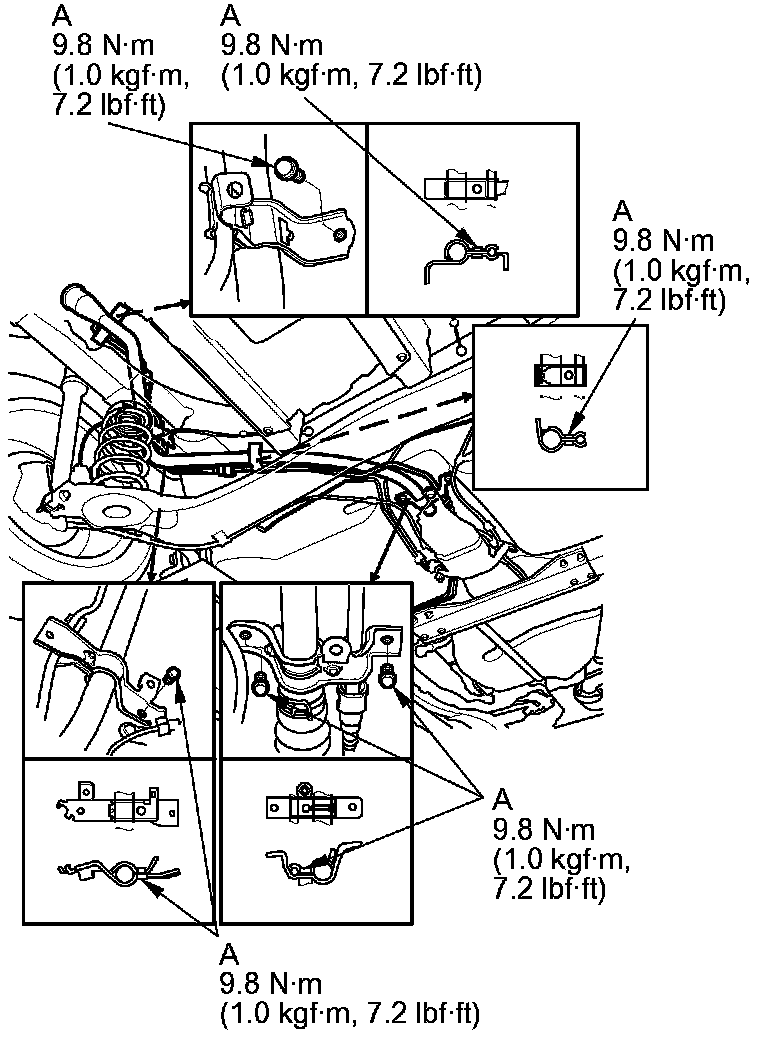 A
9.8 N·m
(1.0 kgf·m,
7.2 lbf·ft)

A
9.8 N·m
(1.0 kgf·m, 7.2 lbf·ft)

A
9.8 N·m
(1.0 kgf·m,
7.2 lbf·ft)

A
9.8 N·m
(1.0 kgf·m,
7.2 lbf·ft)

A
9.8 N·m
(1.0 kgf·m, 7.2 lbf·ft)