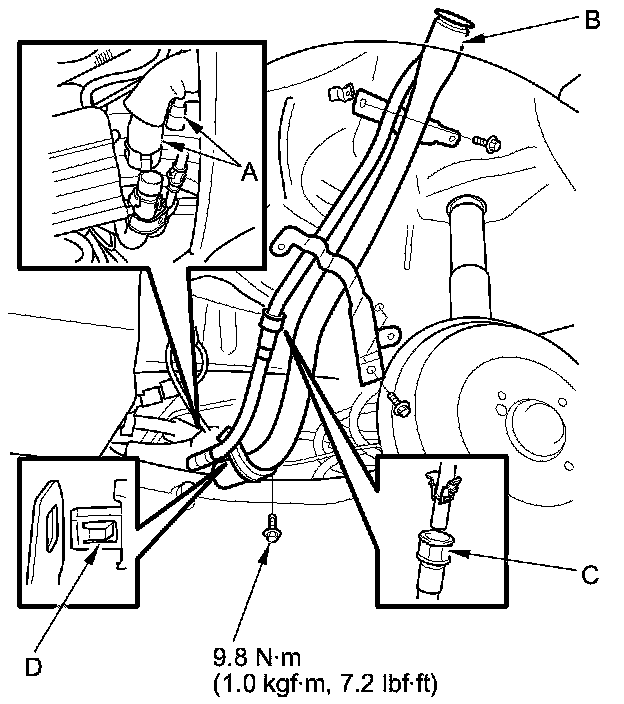 B

A

C

D

9.8 N·m
(1.0 kgf·m, 7.2 lbf·ft)