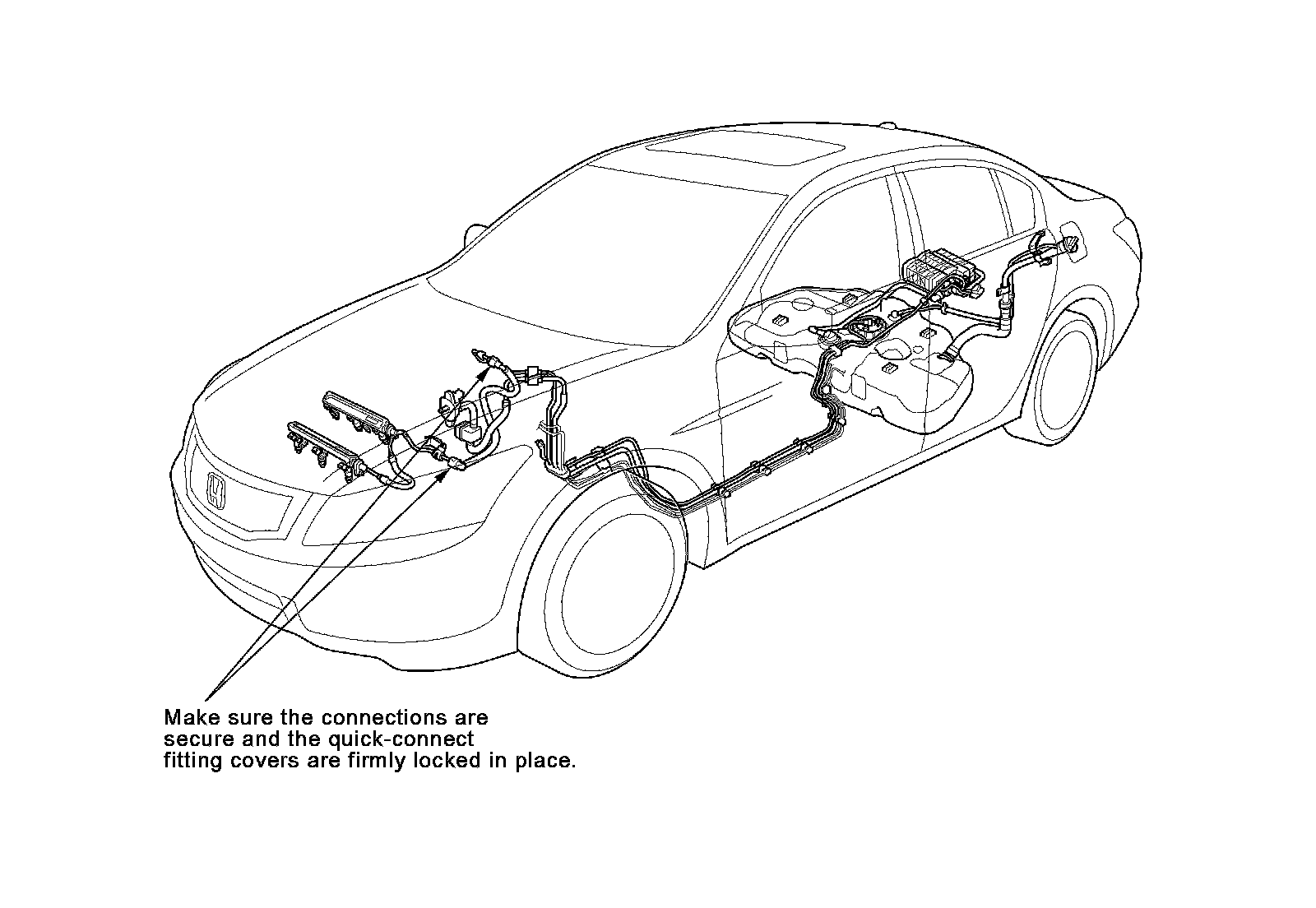 Make sure the connections are secure and the quick-connect fitting covers are firmly locked in place.