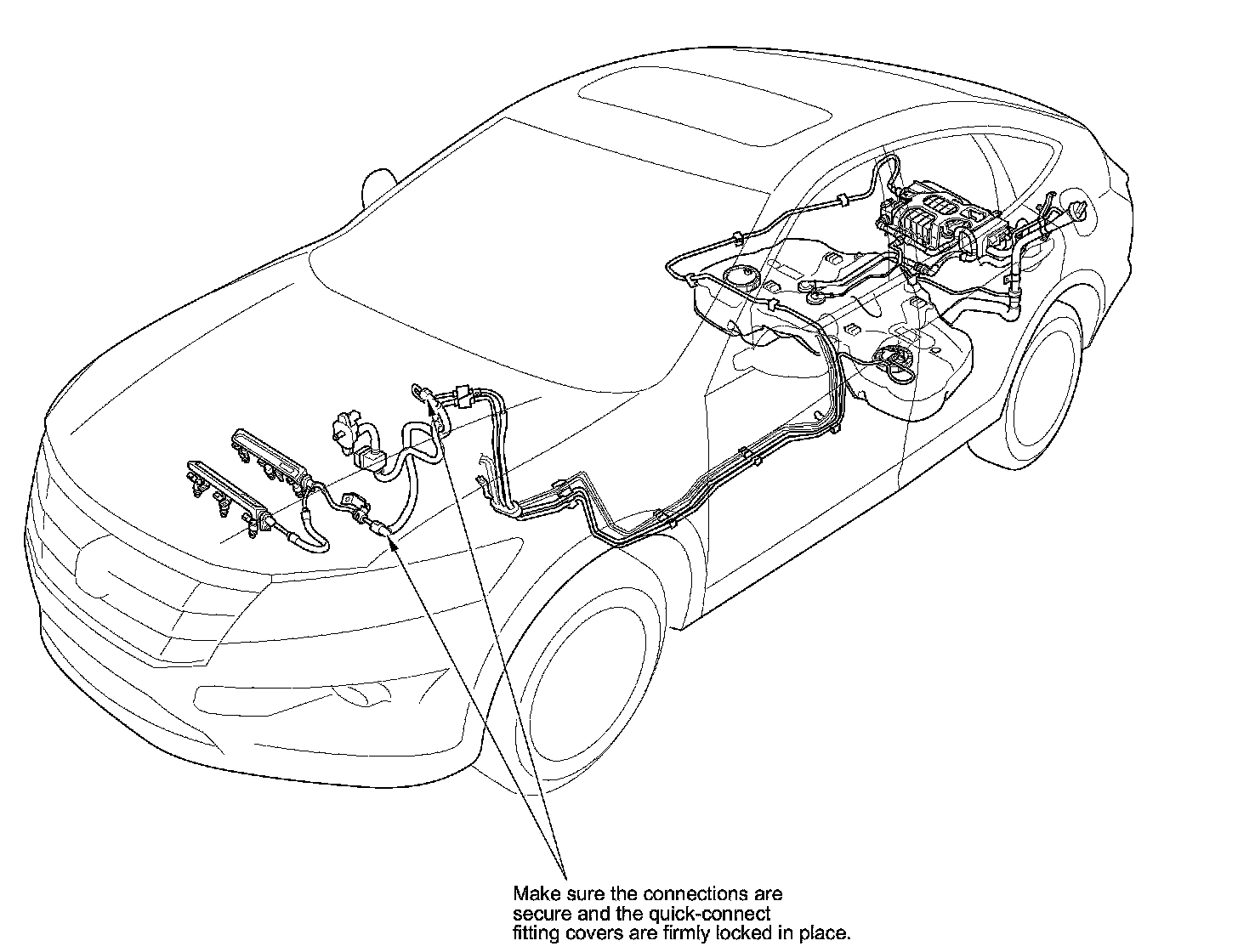 Make sure the connections are secure and the quick-connect fitting covers are firmly locked in place.