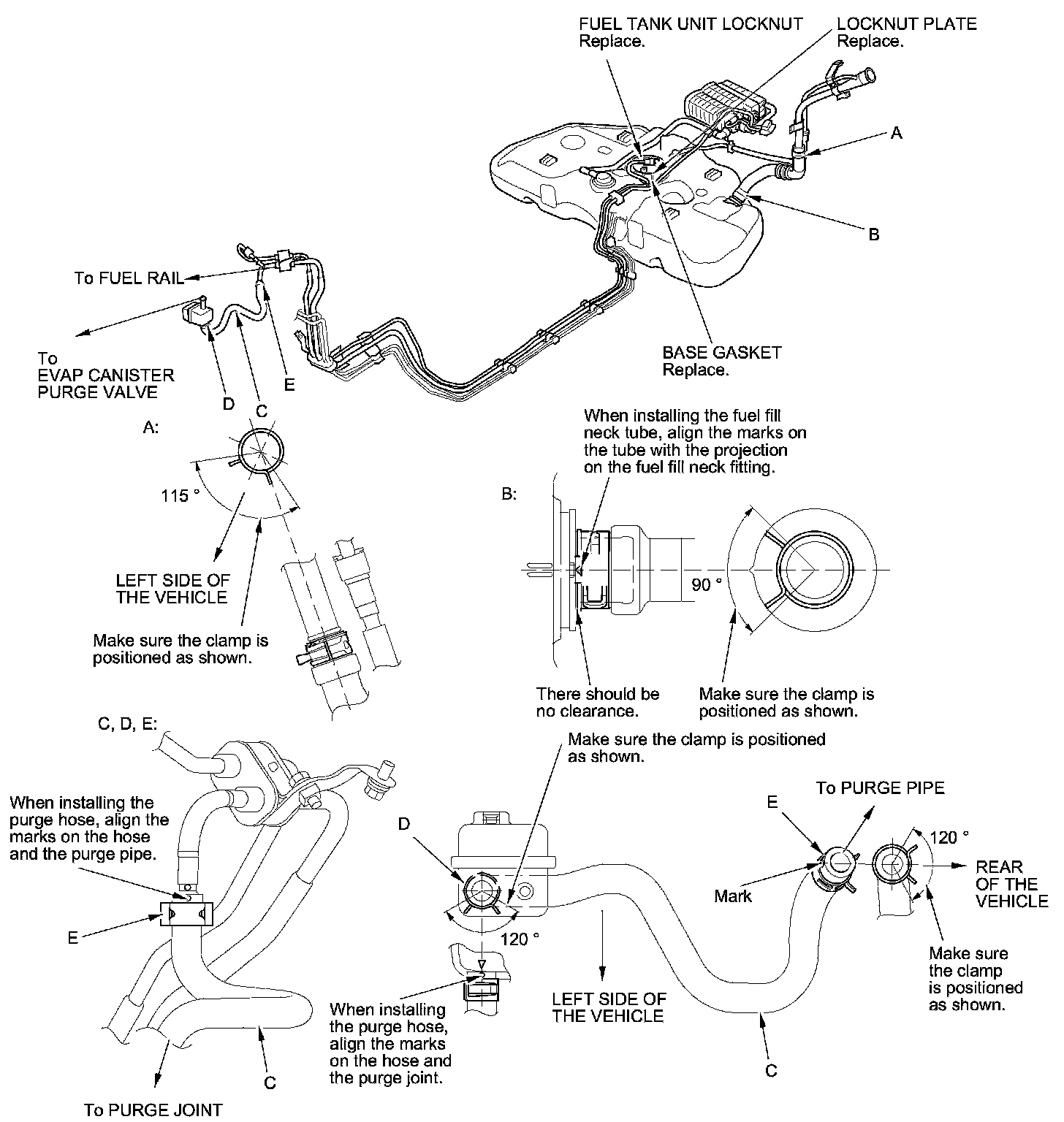 FUEL TANK UNIT LOCKNUT
Replace.

LOCKNUT PLATE
Replace.

A

B

To FUEL RAIL

To
EVAP CANISTER
PURGE VALVE

D

C

E

BASE GASKET
Replace.

A:

115 °

LEFT SIDE OF
THE VEHICLE

Make sure the clamp is positioned as shown.

When installing the fuel fill neck tube, align the marks on the tube with the projection on the fuel fill neck fitting.

B:

90 °

There should be no clearance.

Make sure the clamp is positioned as shown.

C, D, E:

When installing the purge hose, align the marks on the hose and the purge pipe.

E

C

To PURGE JOINT

Make sure the clamp is positioned as shown.

D

120 °

When installing the purge hose, align the marks on the hose and the purge joint.

LEFT SIDE OF
THE VEHICLE

E

To PURGE PIPE

Mark

120 °

REAR
OF THE
VEHICLE

Make sure the clamp is positioned as shown.

C