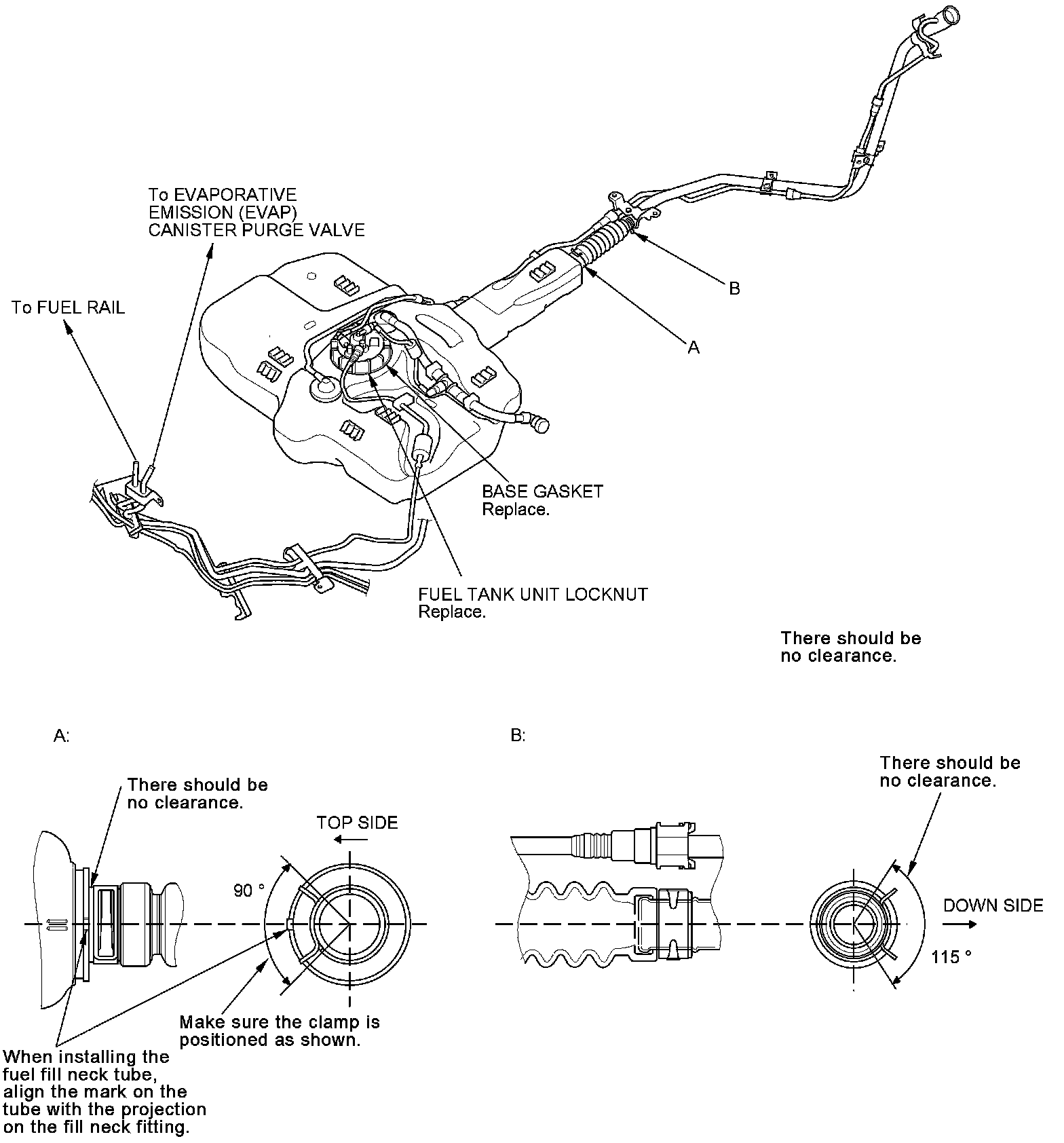 To EVAPORATIVE EMISSION (EVAP) CANISTER PURGE VALVE

To FUEL RAIL

B

A

BASE GASKET
Replace.

FUEL TANK UNIT LOCKNUT
Replace.

There should be no clearance.

A:

There should be no clearance.

TOP SIDE

90 °

Make sure the clamp is positioned as shown.

When installing the fuel fill neck tube, align the mark on the tube with the projection on the fill neck fitting.

B:

There should be no clearance.

DOWN SIDE

115 °