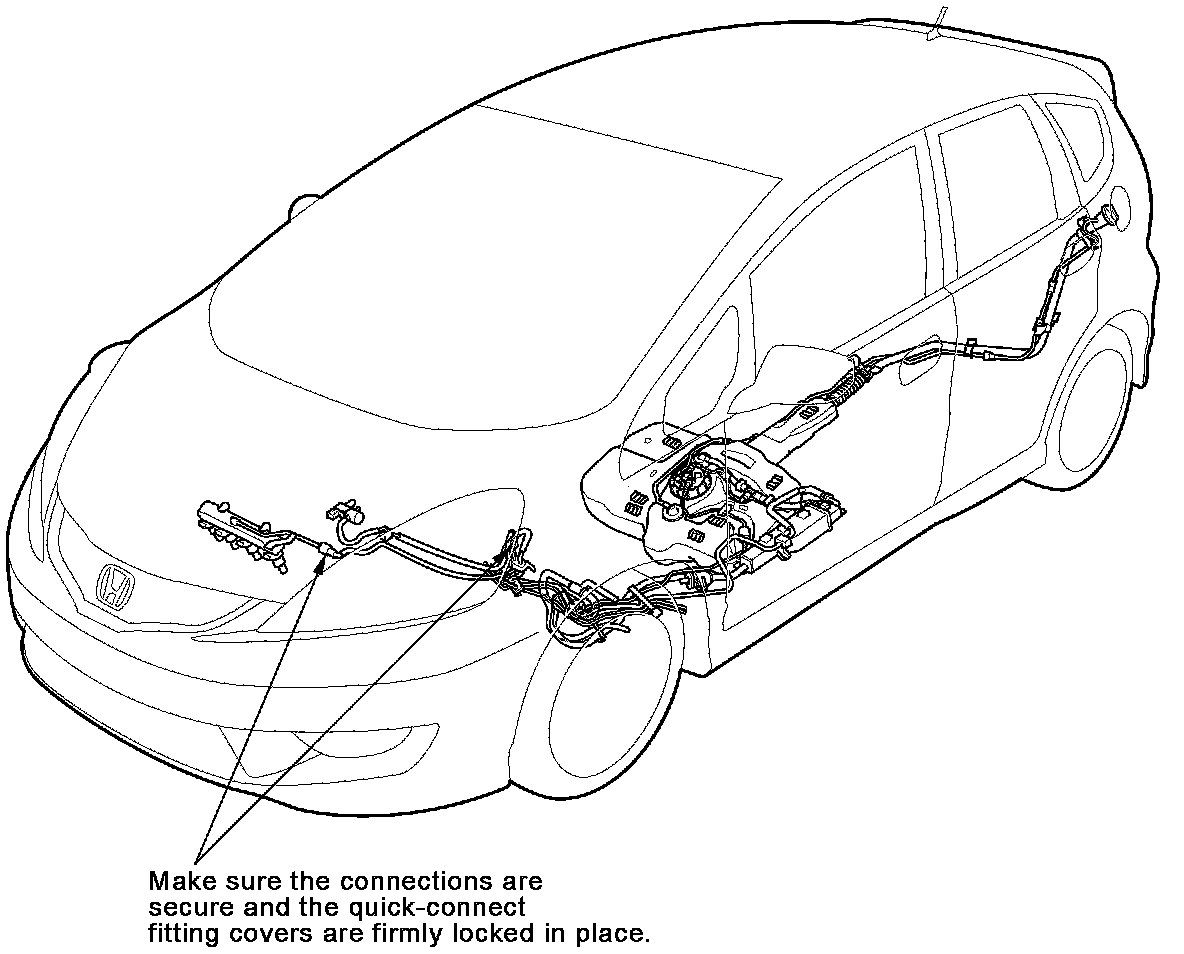 Make sure the connections are secure and the quick-connect fitting covers are firmly locked in place.