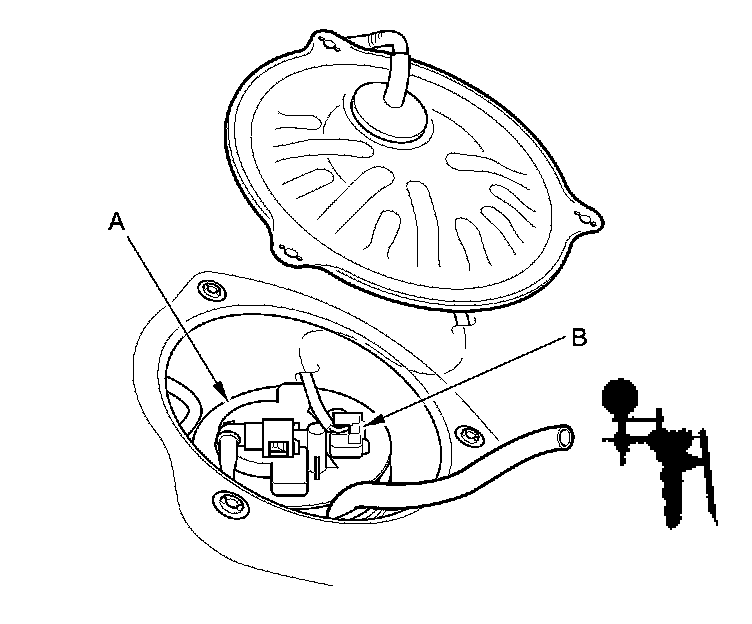 A

B