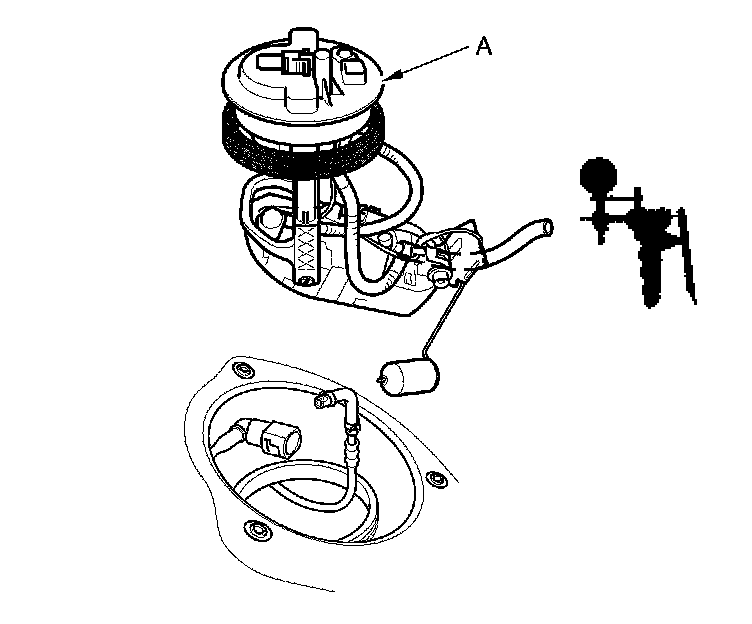 A