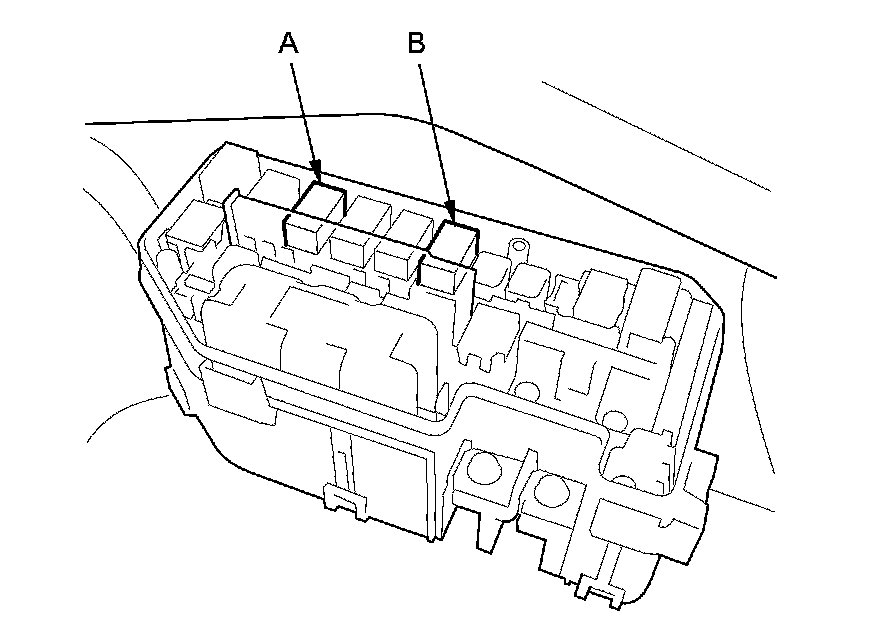 A
B