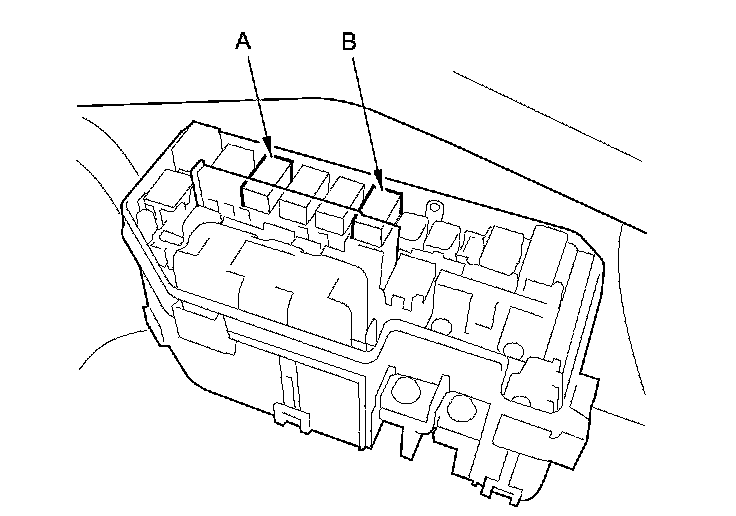 A
B