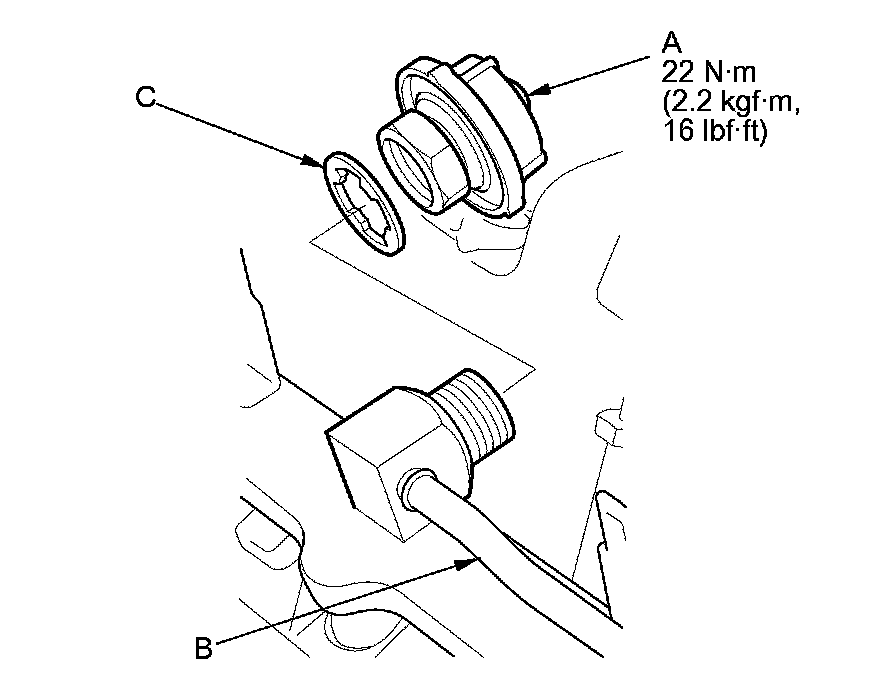 A
22 N·m
(2.2 kgf·m,
16 lbf·ft)

C

B