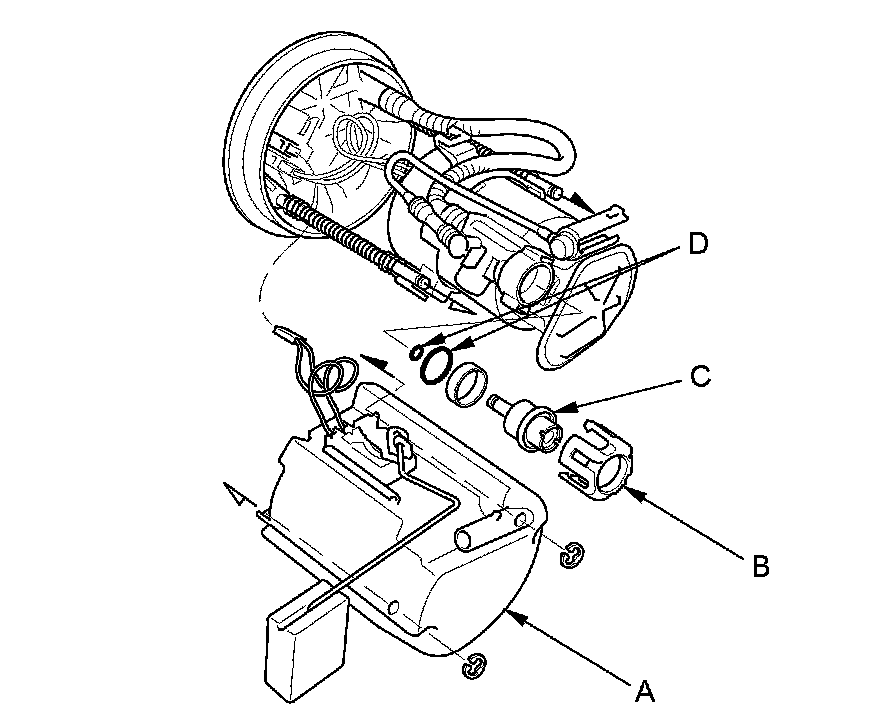 D
C
B
A