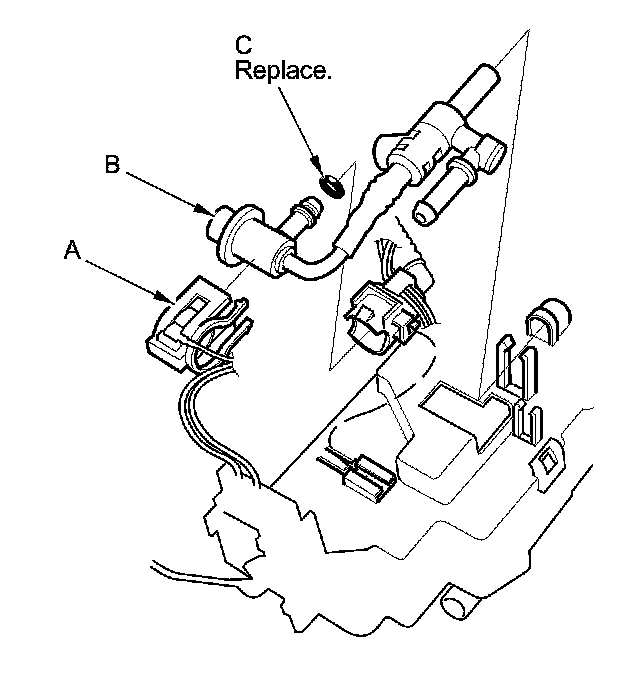 C
Replace.

B

A