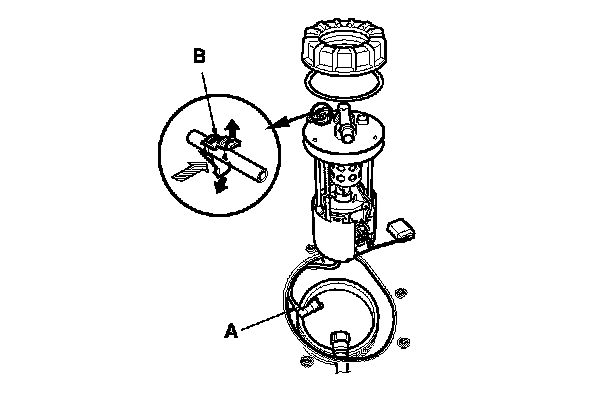 B

A