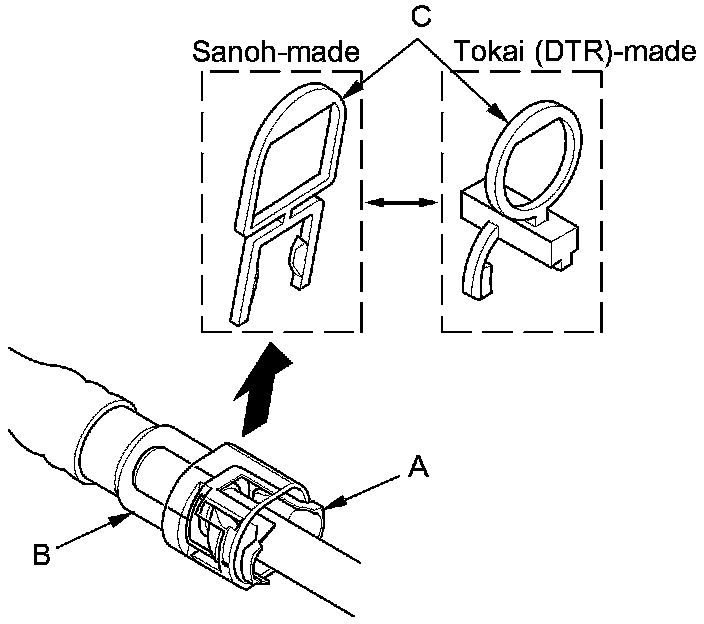 C
Sanoh-made
Tokai (DTR)-made
A
B