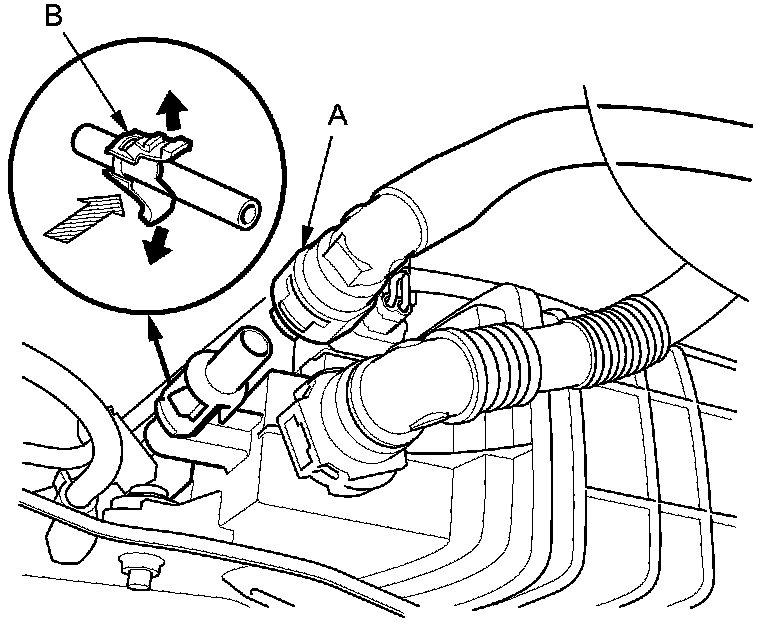 B

A