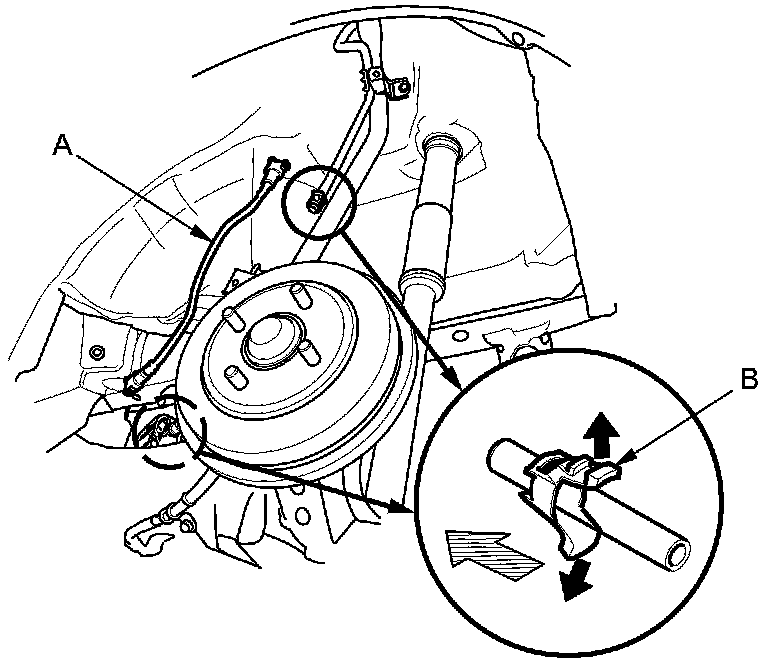 A
B