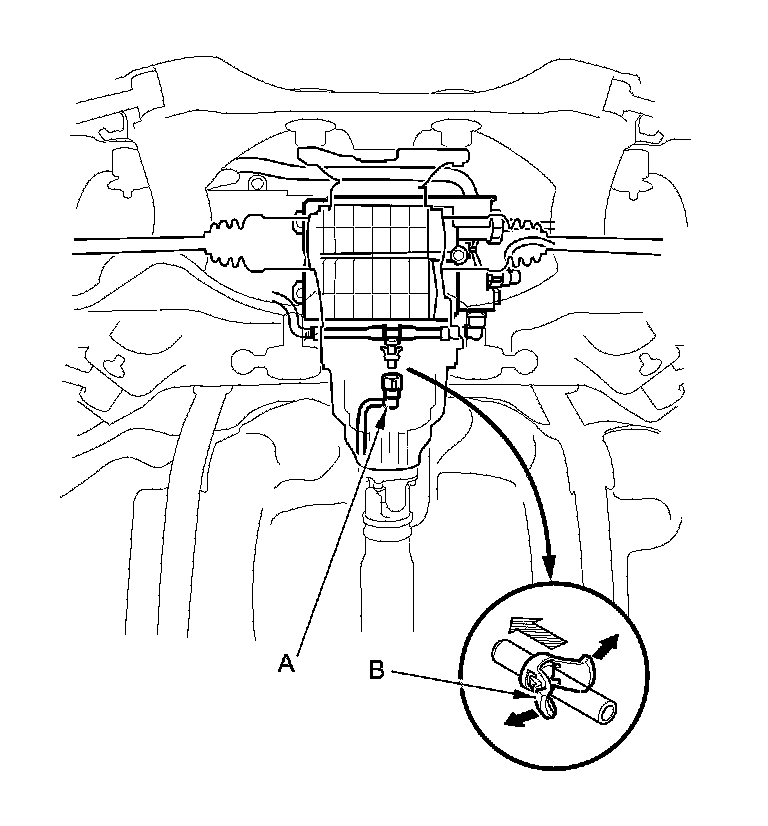 A
B