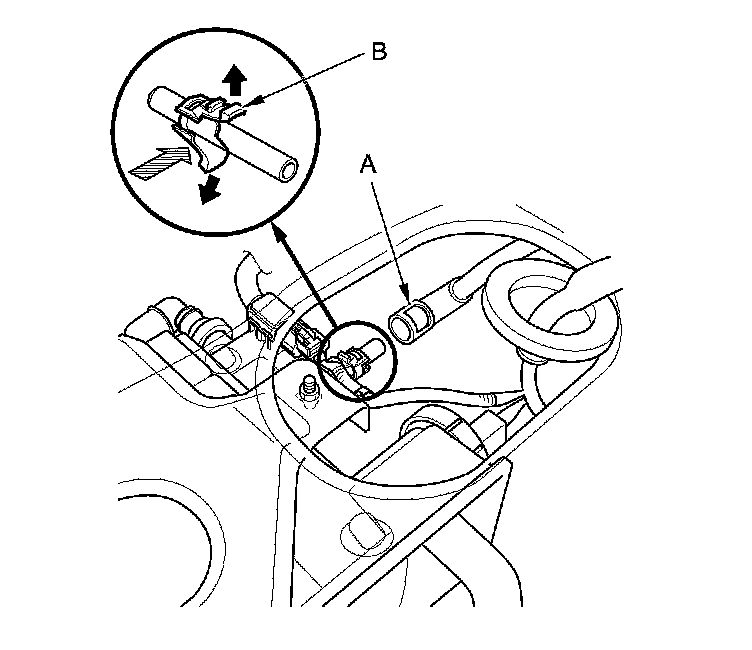 B

A