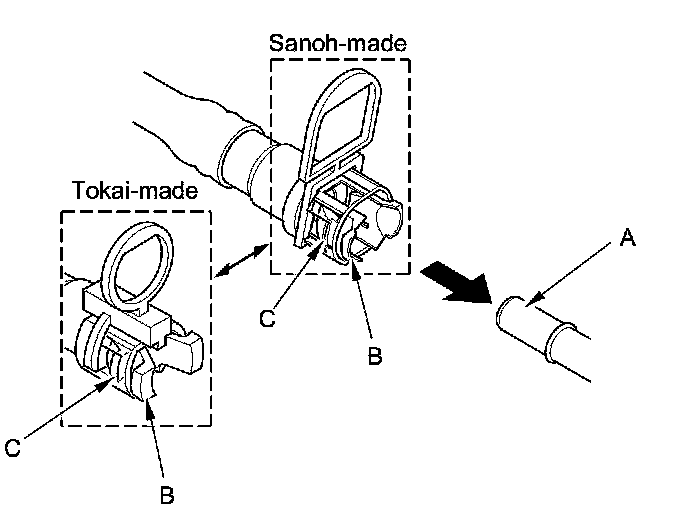 Sanoh-made

Tokai-made

A

C

B

C

B