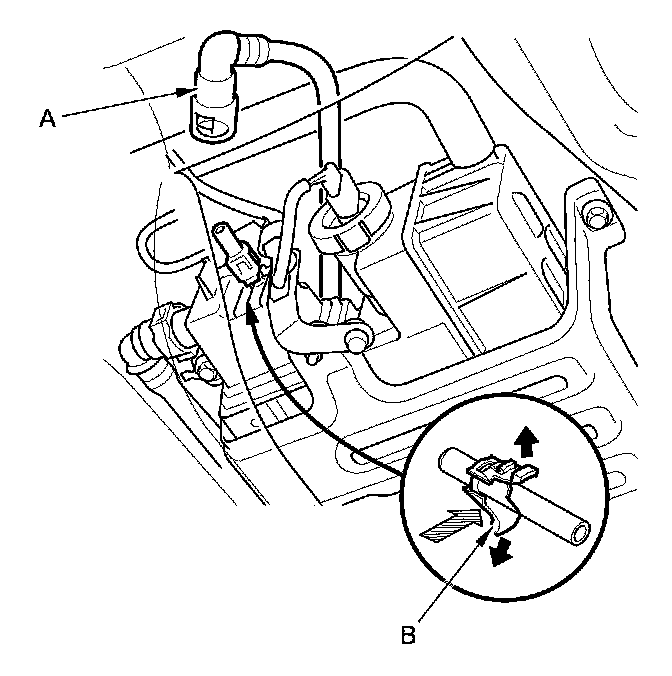 A

B