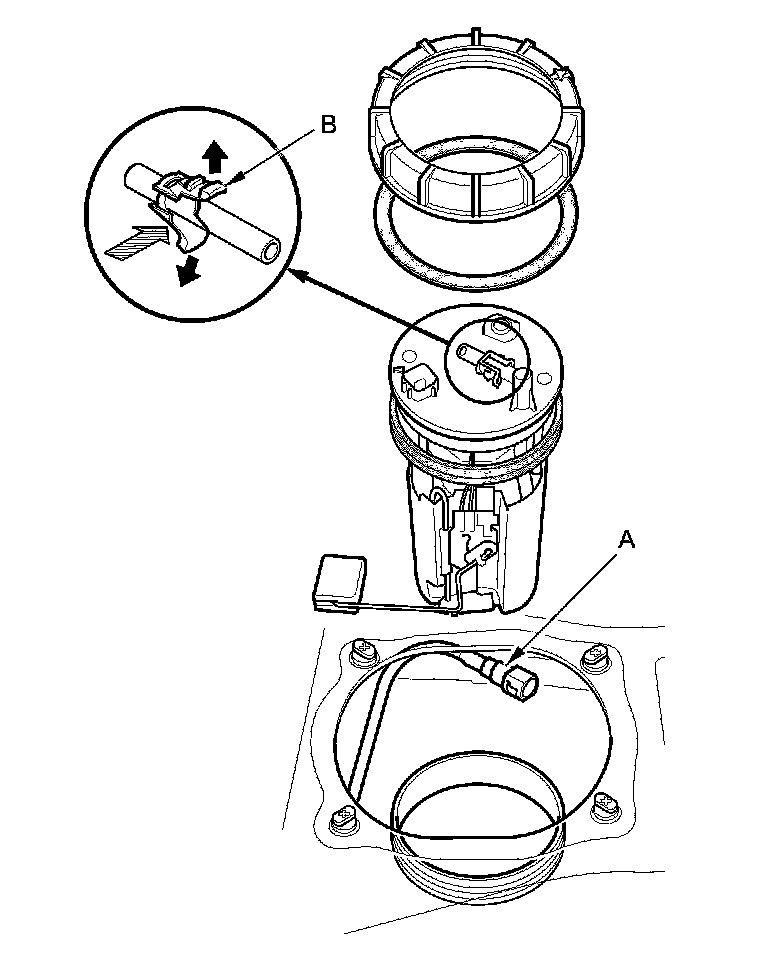 B

A