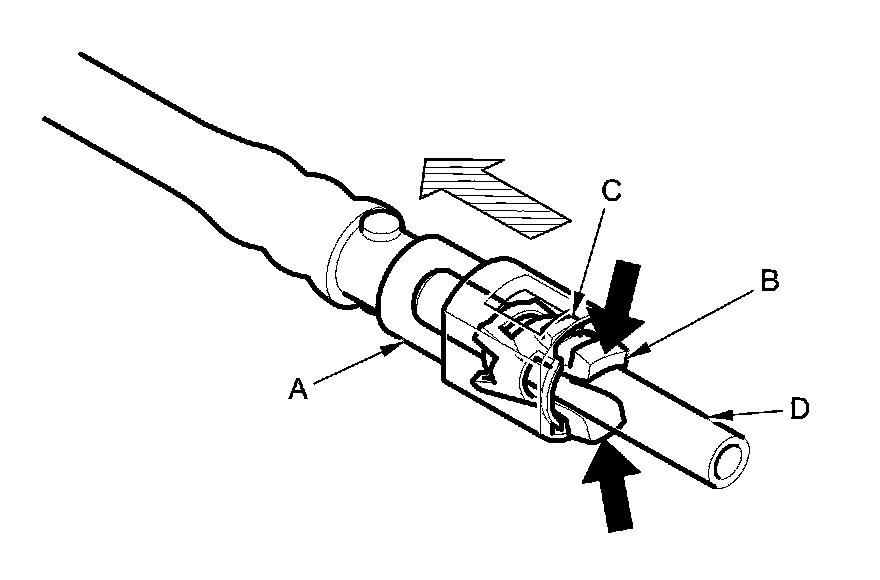 C
B
A
D