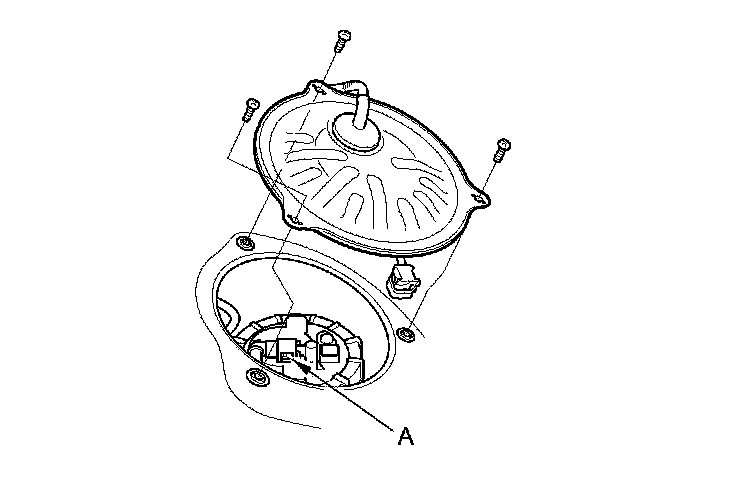 A