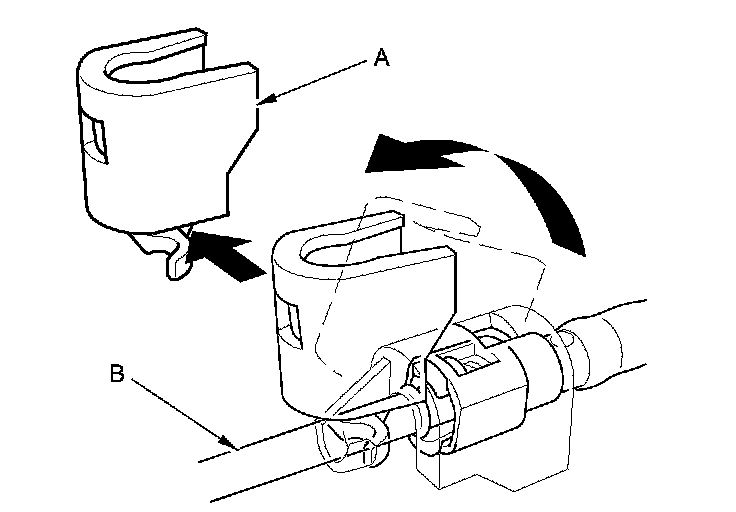 A
B