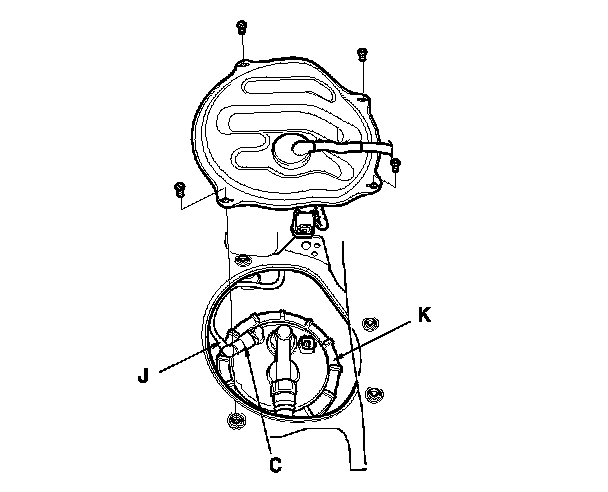 K
J
C