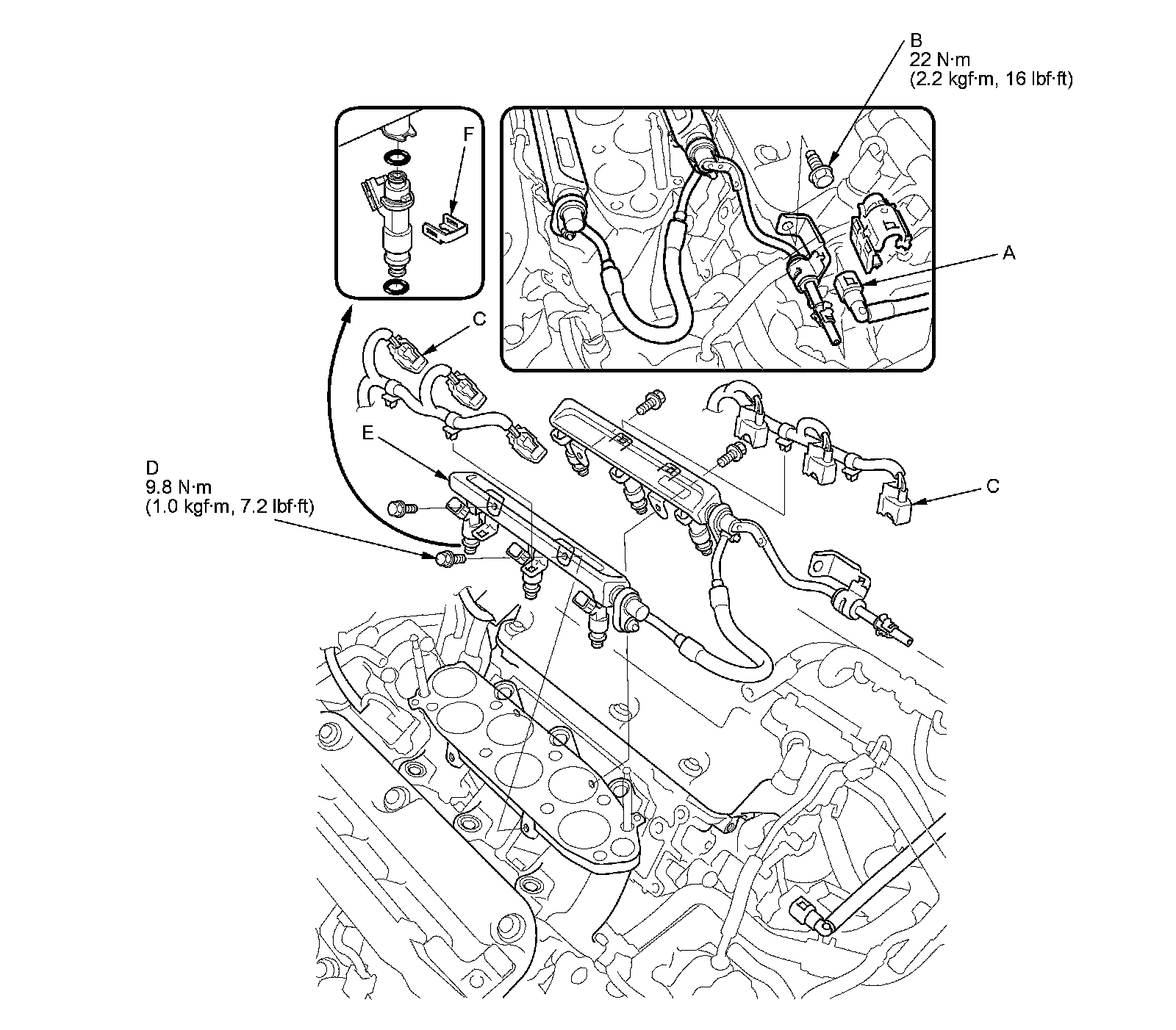 B
22 N·m
(2.2 kgf·m, 16 lbf·ft)

F

A

C

E

D
9.8 N·m
(1.0 kgf·m, 7.2 lbf·ft)

C