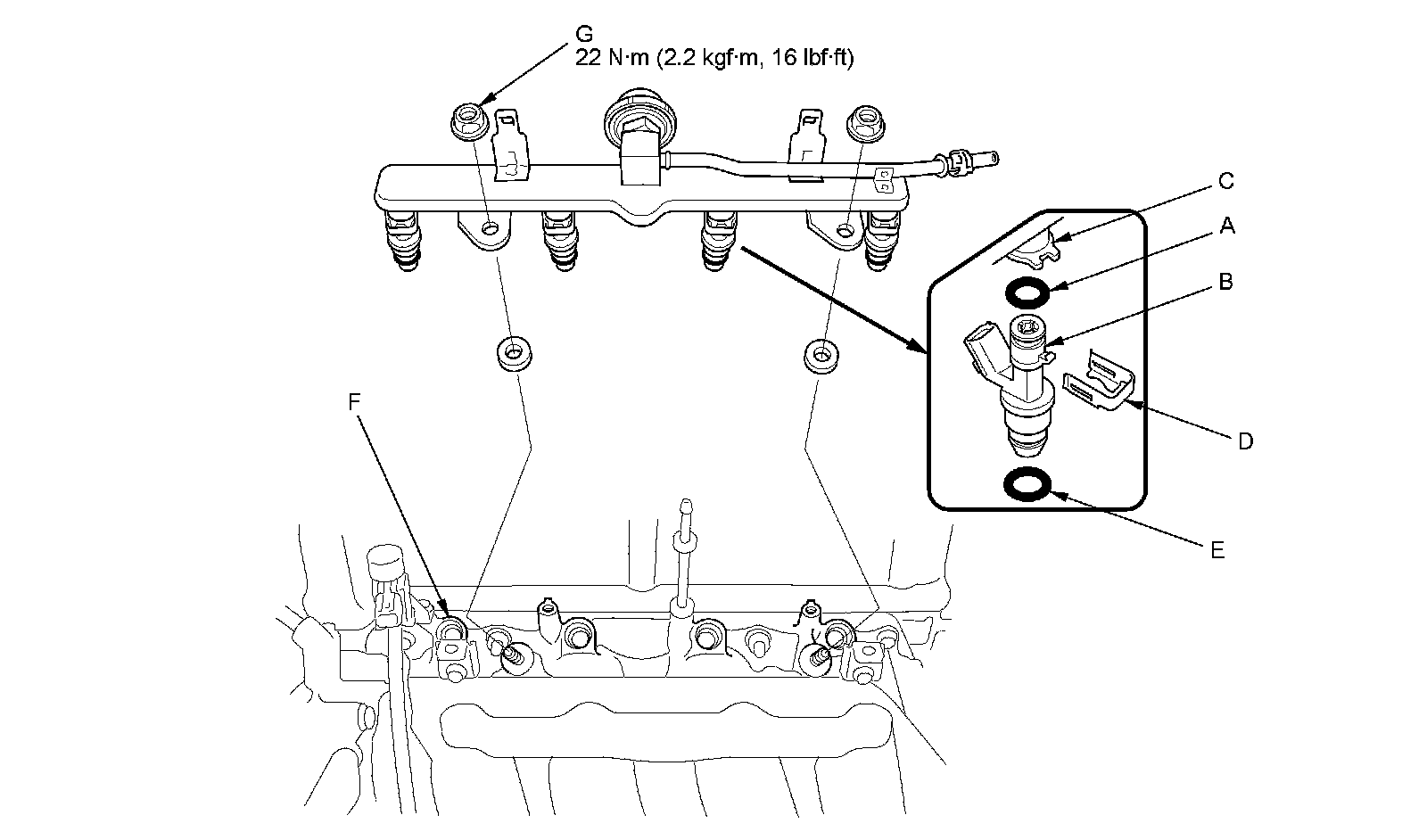 G
22 N·m (2.2 kgf·m, 16 lbf·ft)

C

A

B

D

E

F