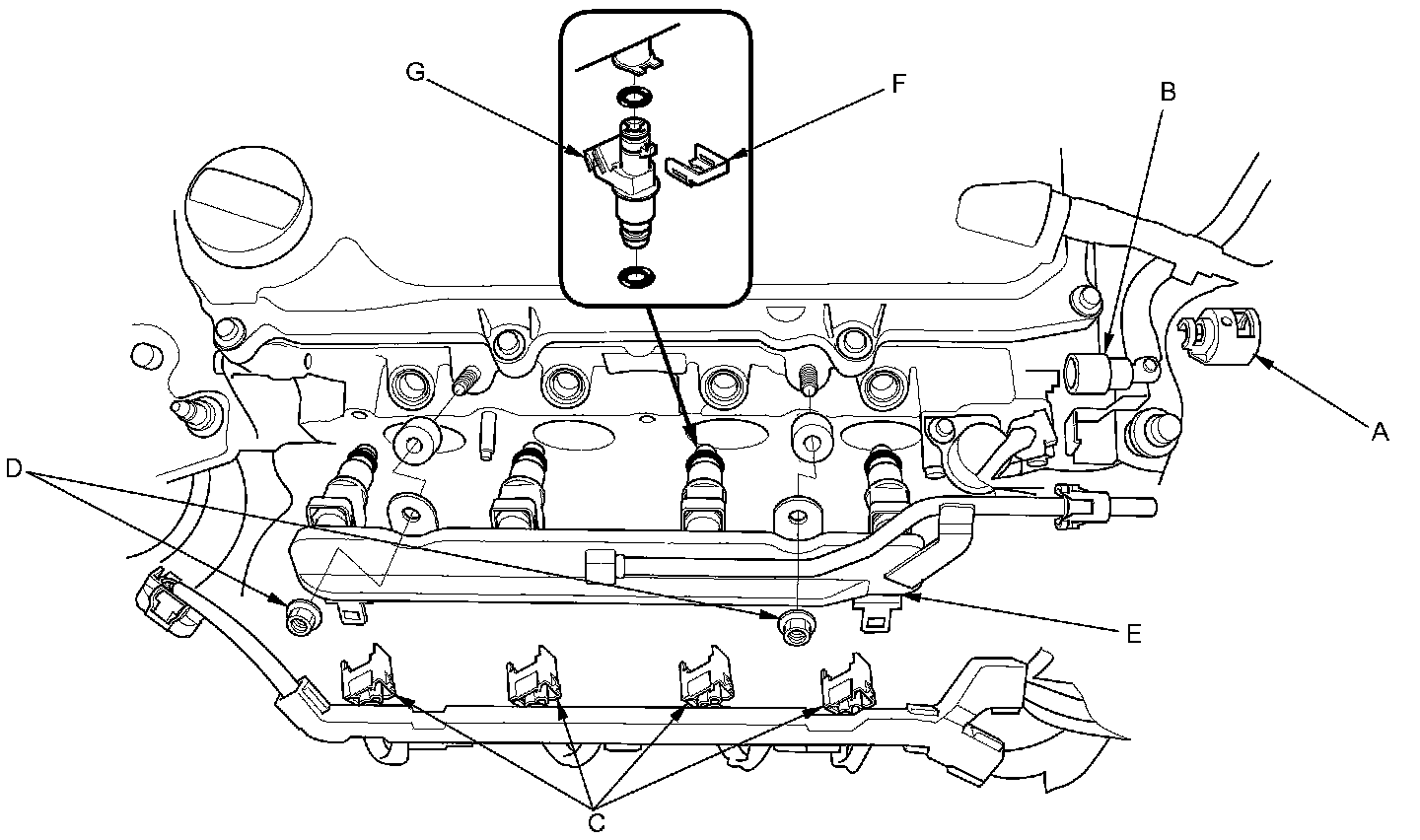 G
F
B
A
D
E
C