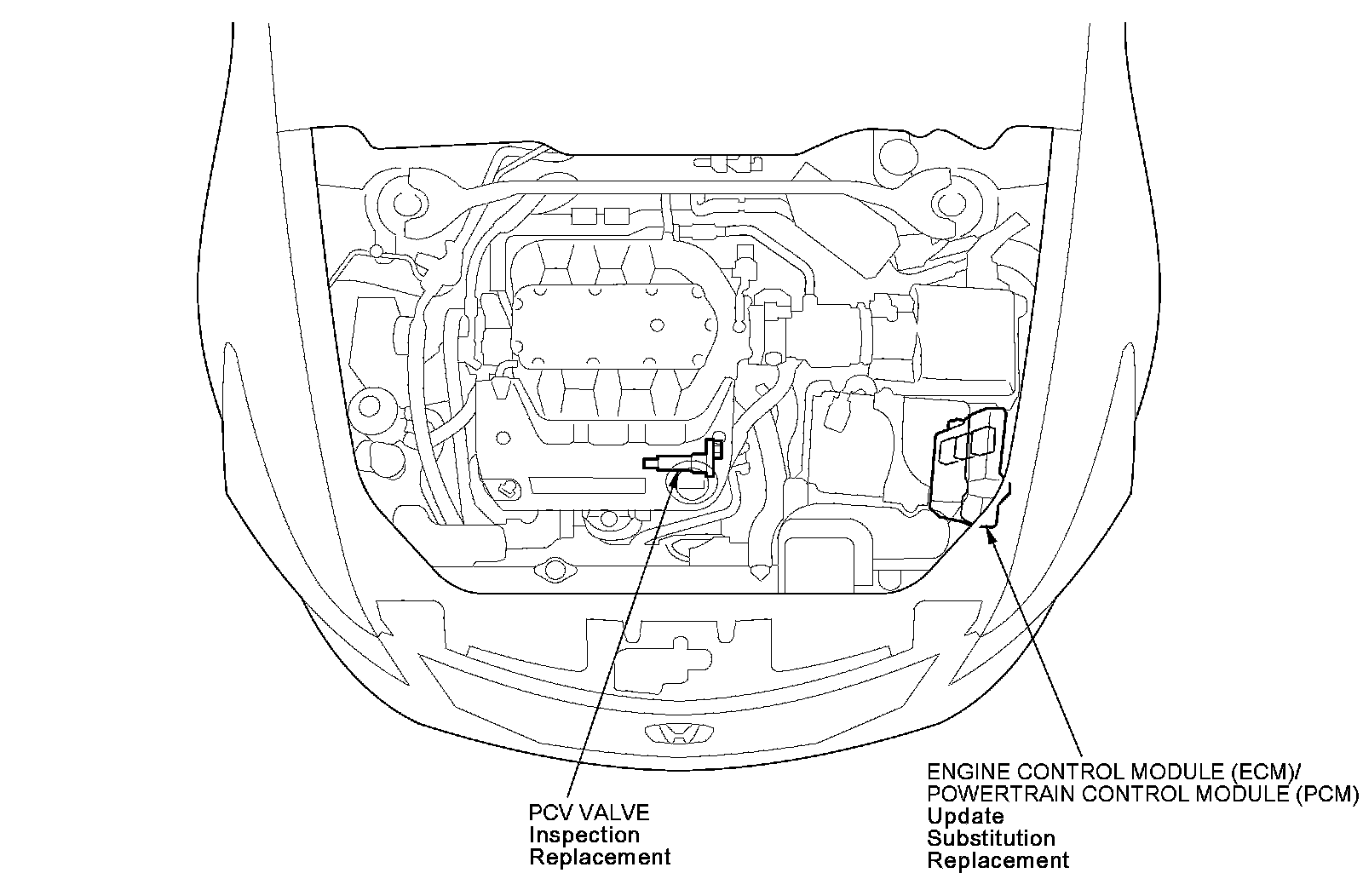 PCV VALVE
Inspection
Replacement

ENGINE CONTROL MODULE (ECM)/
POWERTRAIN CONTROL MODULE (PCM)
Update
Substitution
Replacement