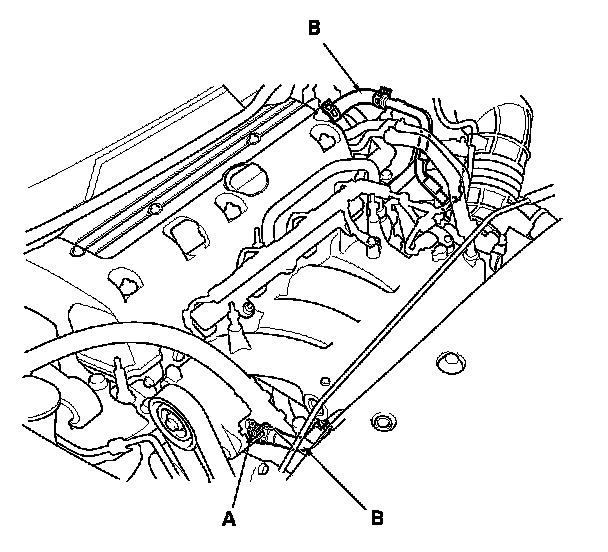 B

A

B