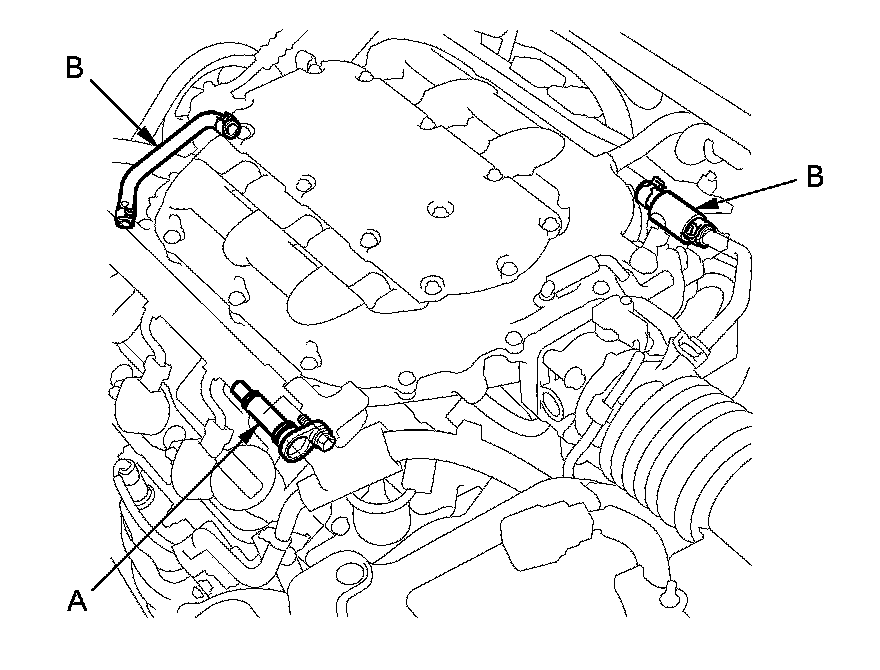 B

B

A