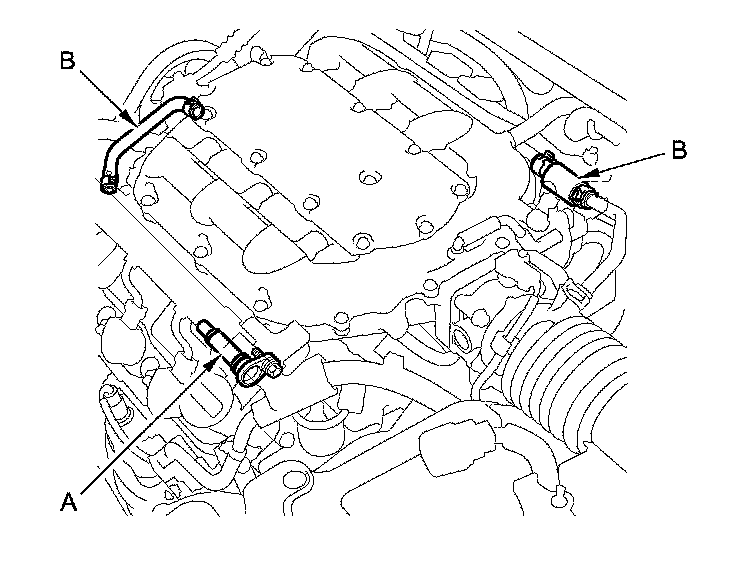 B

B

A