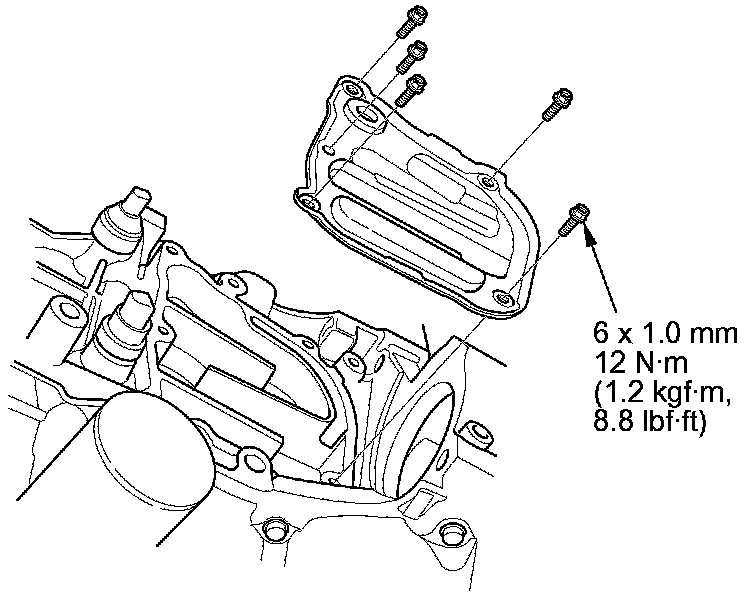 6 x 1.0 mm
12 N·m
(1.2 kgf·m,
8.8 lbf·ft)