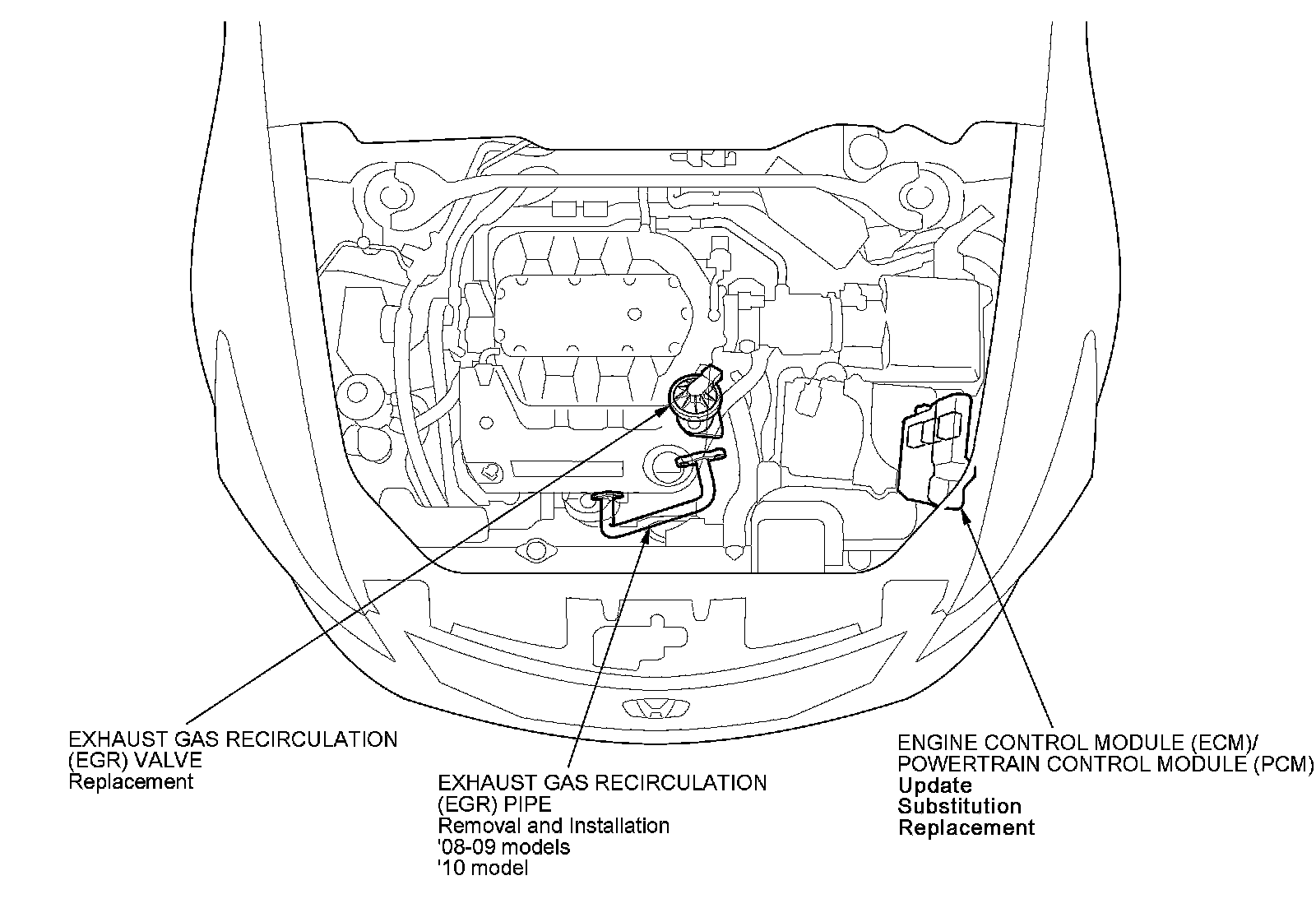 EXHAUST GAS RECIRCULATION (EGR) VALVE
Replacement

EXHAUST GAS RECIRCULATION (EGR) PIPE
Removal and Installation
'08-09 models
'10 model

ENGINE CONTROL MODULE (ECM)/ POWERTRAIN CONTROL MODULE (PCM)
Update
Substitution
Replacement