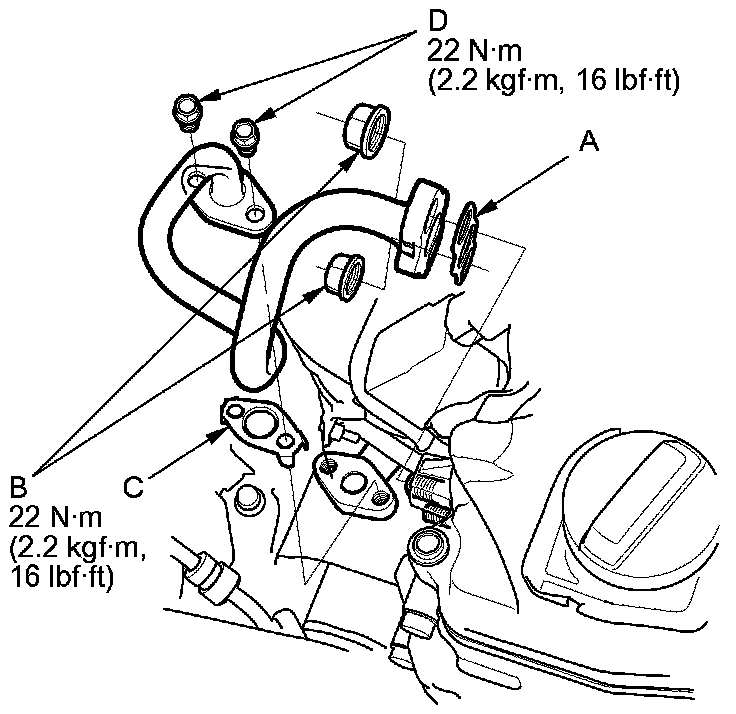 D
22 N·m
(2.2 kgf·m, 16 lbf·ft)

A

B
22 N·m
(2.2 kgf·m,
16 lbf·ft)

C