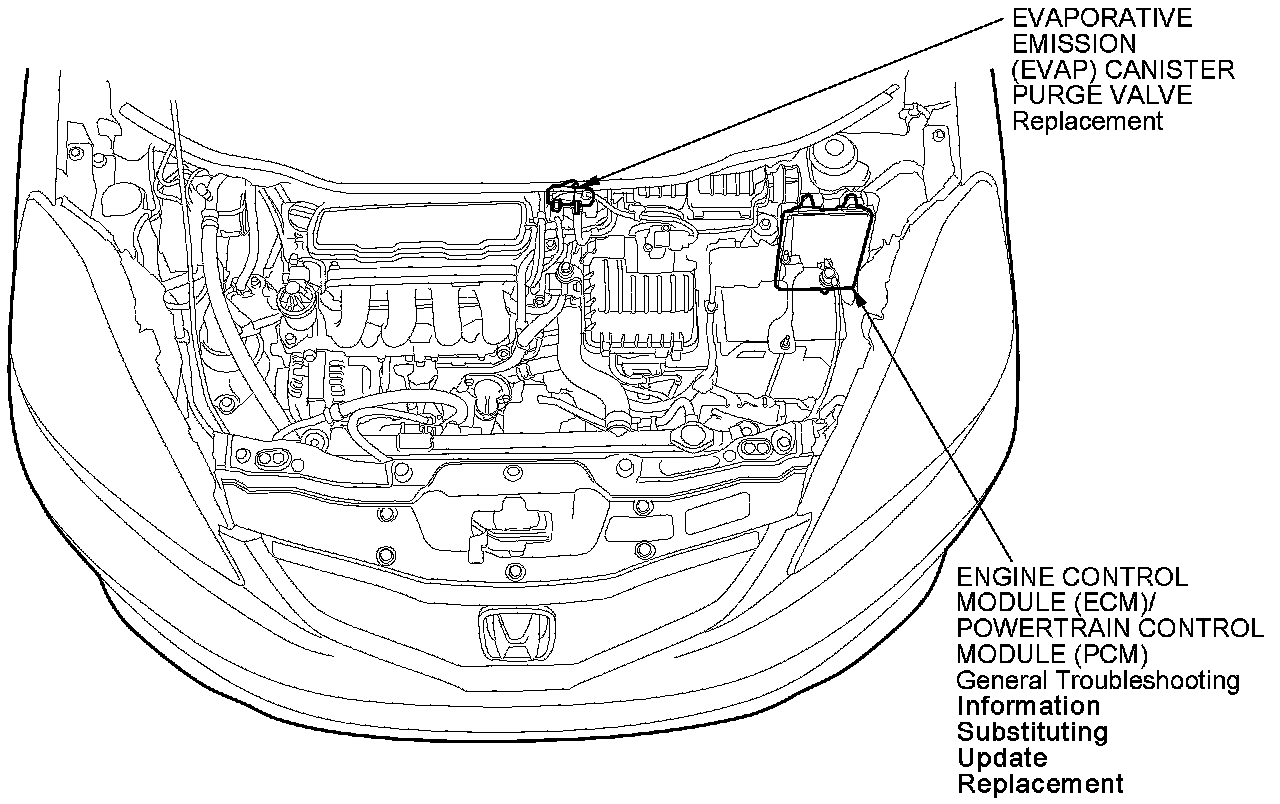 EVAPORATIVE EMISSION (EVAP) CANISTER PURGE VALVE
Replacement

ENGINE CONTROL MODULE (ECM)/ POWERTRAIN CONTROL MODULE (PCM)
General Troubleshooting Information
Substituting
Update
Replacement