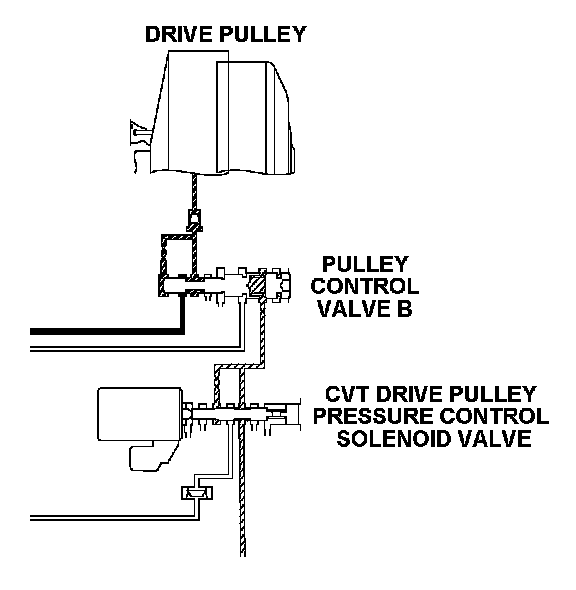 DRIVE PULLEY

PULLEY CONTROL VALVE B

CVT DRIVE PULLEY PRESSURE CONTROL SOLENOID VALVE