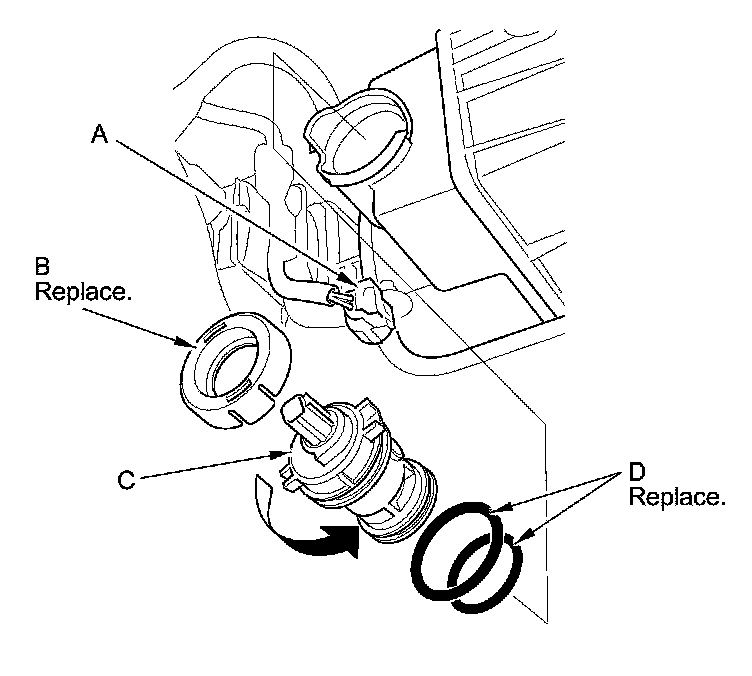 A

B
Replace.

C

D
Replace.