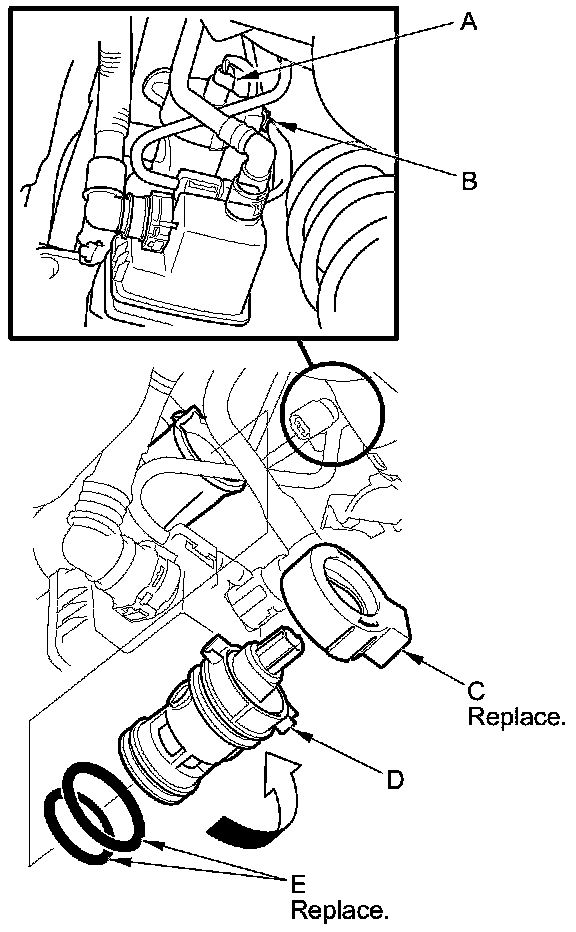 A

B

C
Replace.

D

E
Replace.