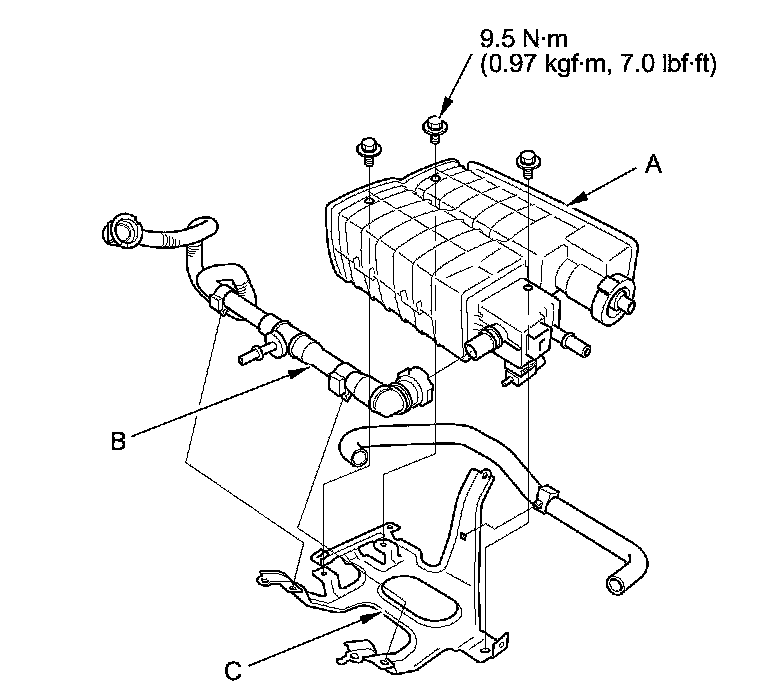 9.5 N·m
(0.97 kgf·m, 7.0 lbf·ft)

A

B

C