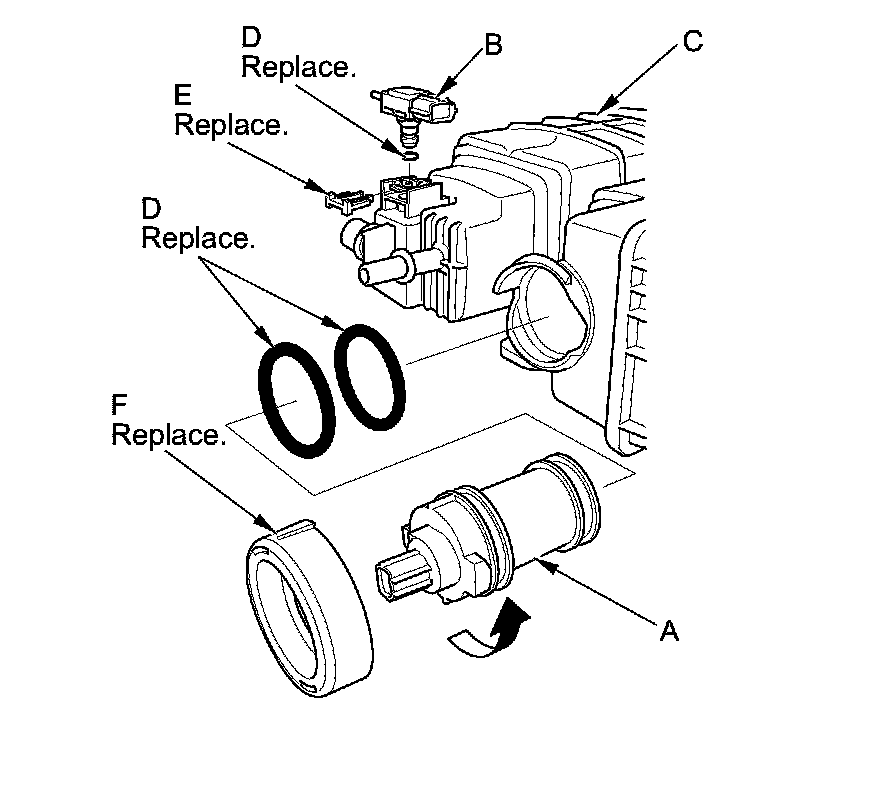 D
Replace.

B

C

E
Replace.

D
Replace.

F
Replace.

A