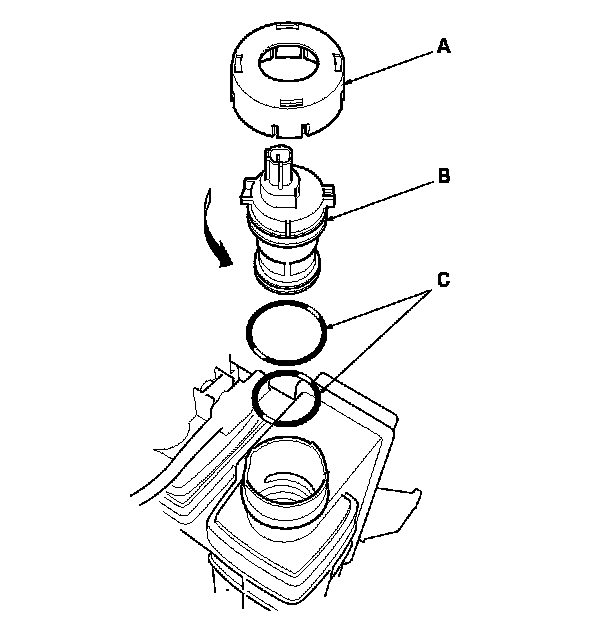 A
B
C