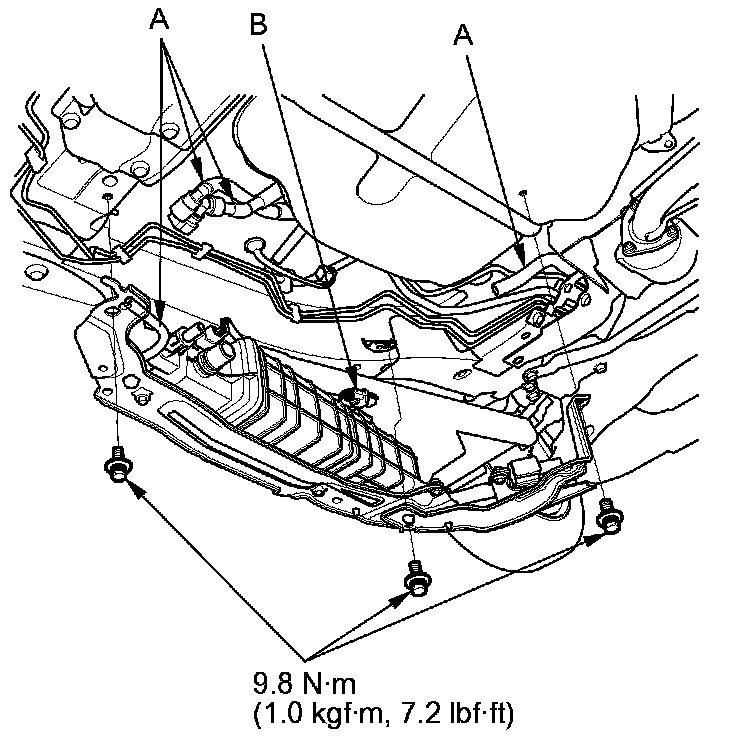 A

B

A

9.8 N·m
(1.0 kgf·m, 7.2 lbf·ft)