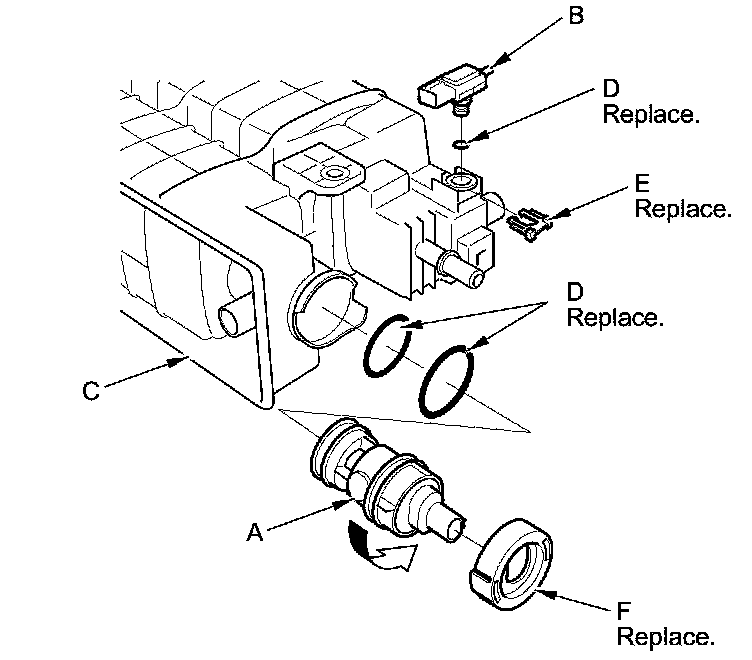 B

D
Replace.

E
Replace.

D
Replace.

C

A

F
Replace.