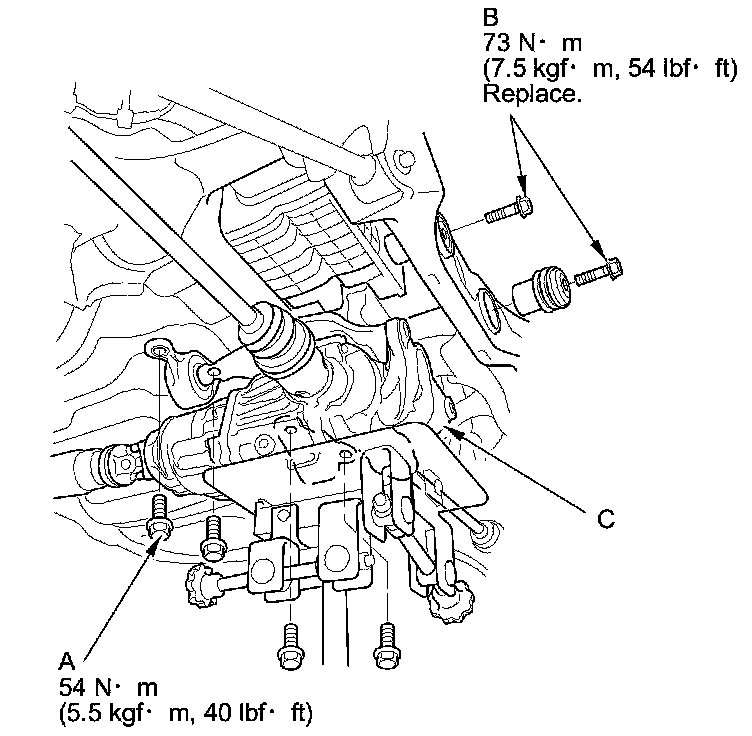 B
73 N· m
(7.5 kgf· m, 54 lbf· ft)
Replace.

C

A
54 N· m
(5.5 kgf· m, 40 lbf· ft)